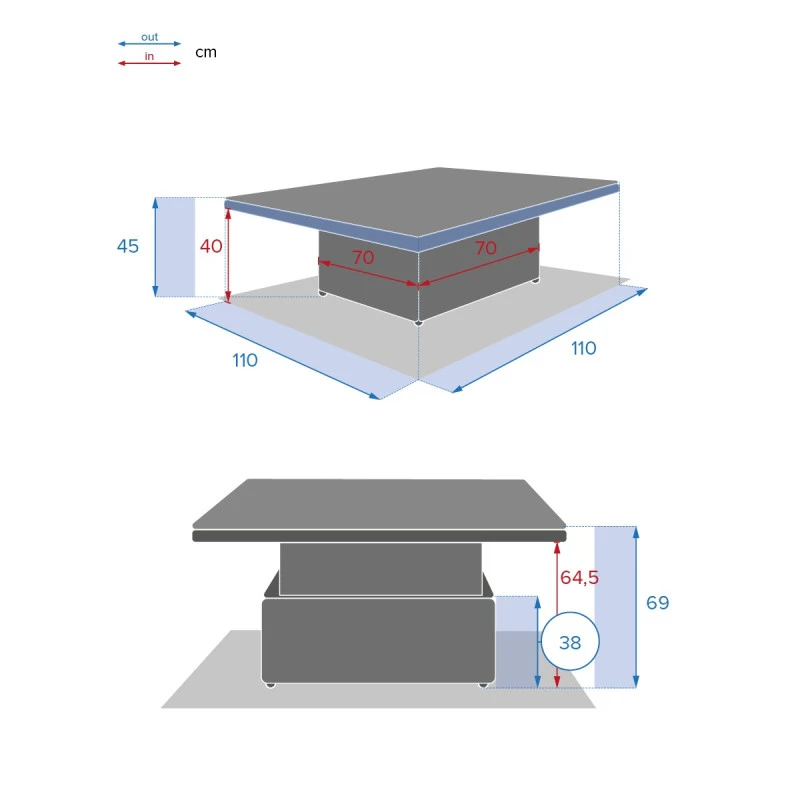 out
in
cm

45
40
70
70
110
110

64,5
69
38