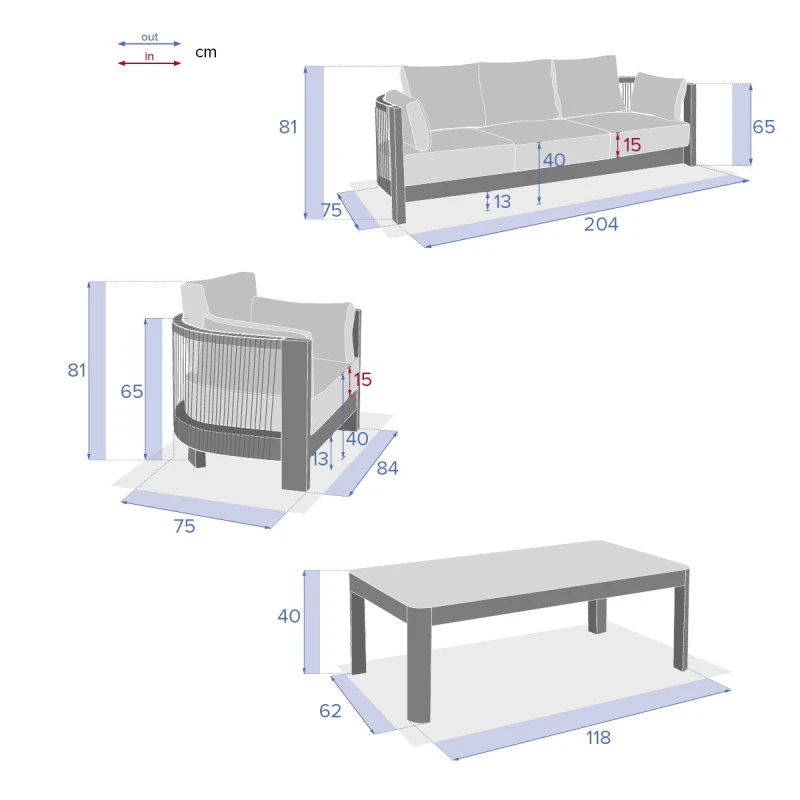 out
in
cm

81
65
40
15
13
75
204

81
65
15
40
13
84
75

40
62
118